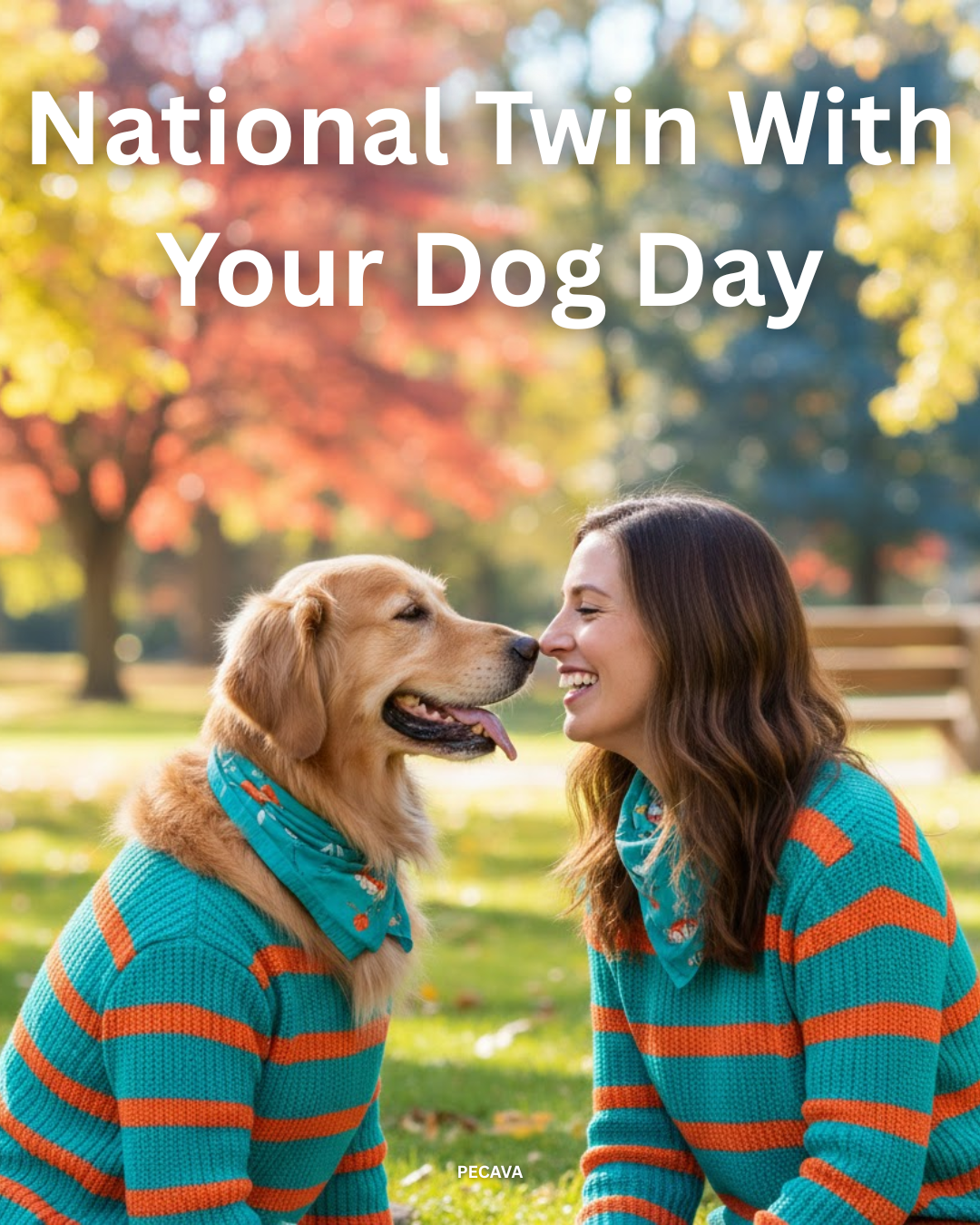 National Twin With Your Dog Day

PECAVA